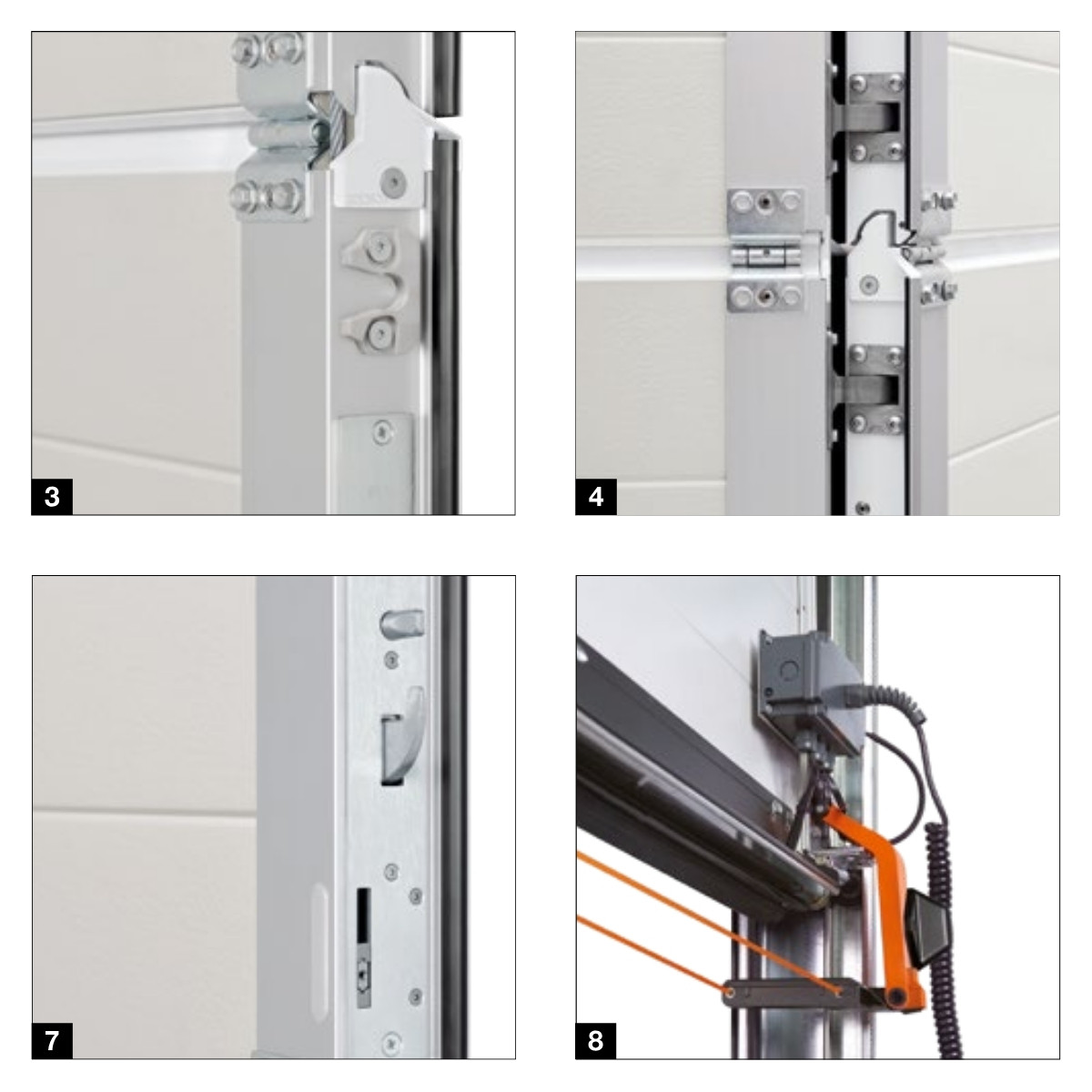 3

4

7

8